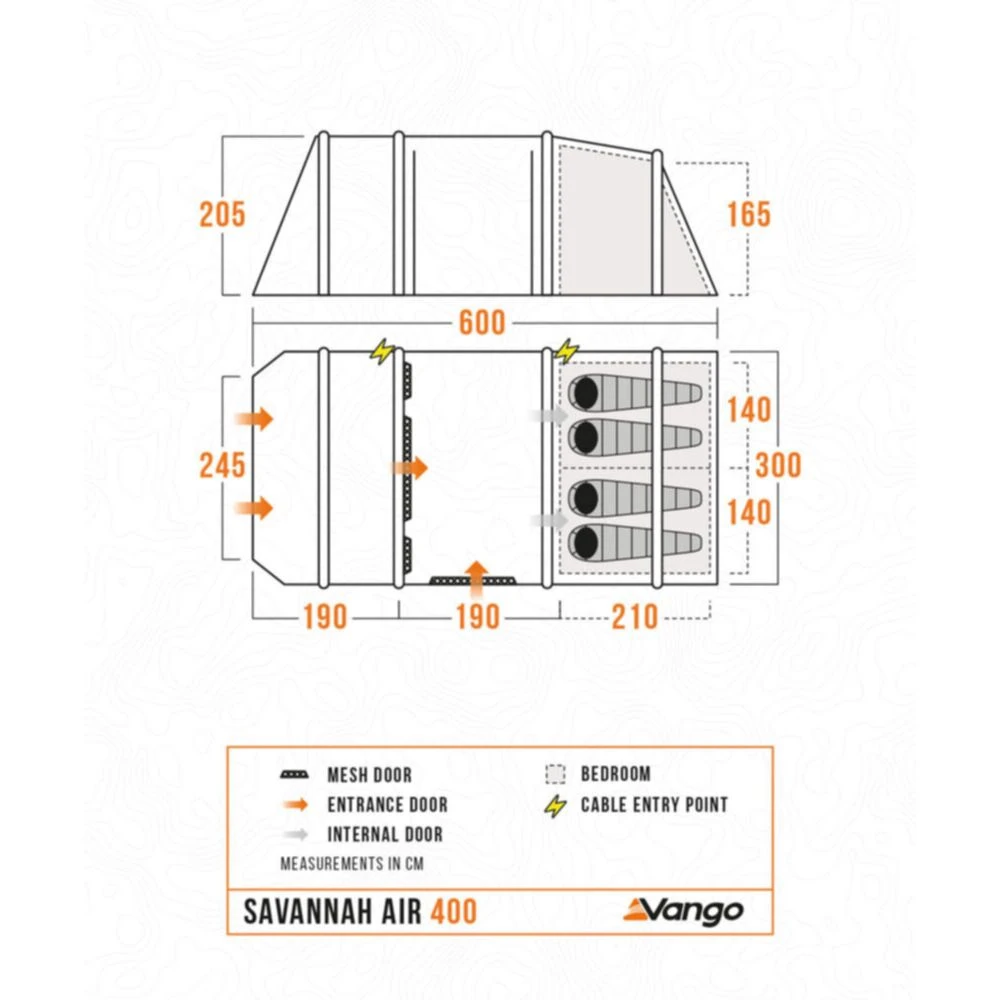 205

165

600

245

140

300

140

190

190

210

MESH DOOR

ENTRANCE DOOR

INTERNAL DOOR

BEDROOM

CABLE ENTRY POINT

MEASUREMENTS IN CM

SAVANNAH AIR 400

Vango