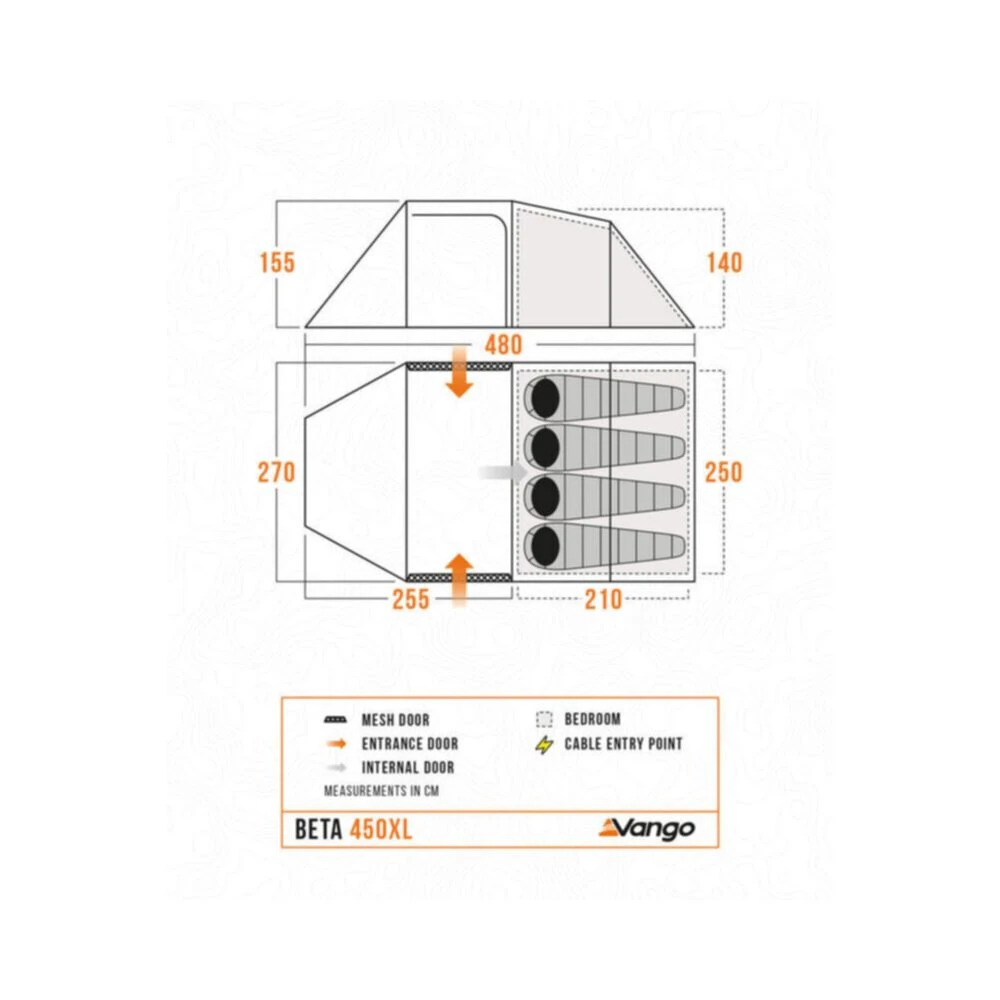 155

140

480

270

250

255

210

MESH DOOR
ENTRANCE DOOR
INTERNAL DOOR
MEASUREMENTS IN CM

BEDROOM
CABLE ENTRY POINT

BETA 450XL

Vango